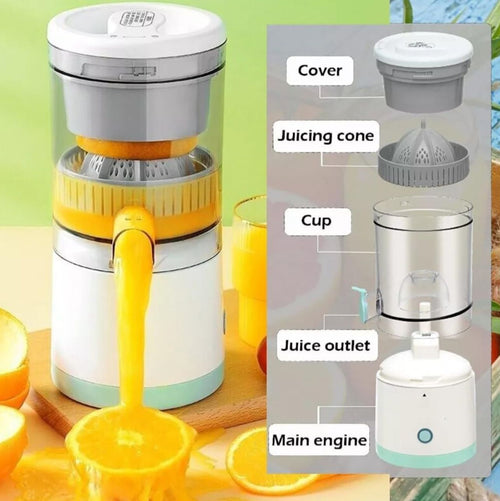 Cover

Juicing cone

Cup

Juice outlet

Main engine